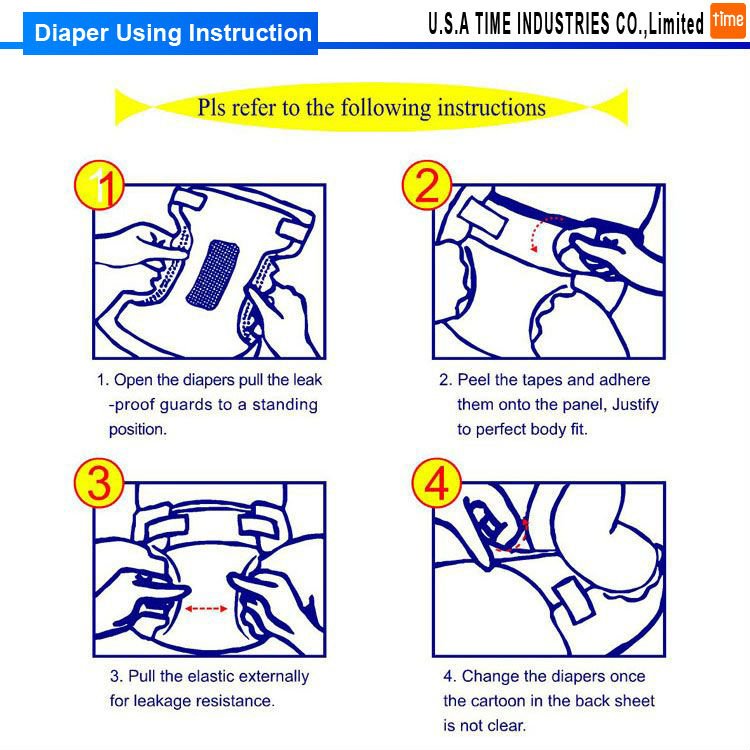 Diaper Using Instruction

U.S.A TIME INDUSTRIES CO.,Limited time

Pls refer to the following instructions

1

1. Open the diapers pull the leak -proof guards to a standing position.

2

2. Peel the tapes and adhere them onto the panel, Justify to perfect body fit.

3

3. Pull the elastic externally for leakage resistance.

4

4. Change the diapers once the cartoon in the back sheet is not clear.