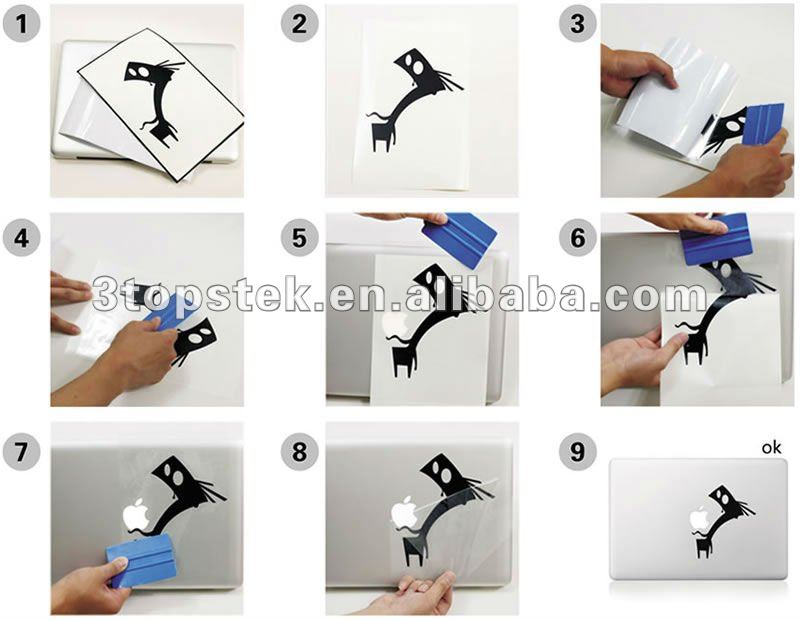 1
2
3
4
5
6
3topstek.en.alibaba.com
7
8
9
ok