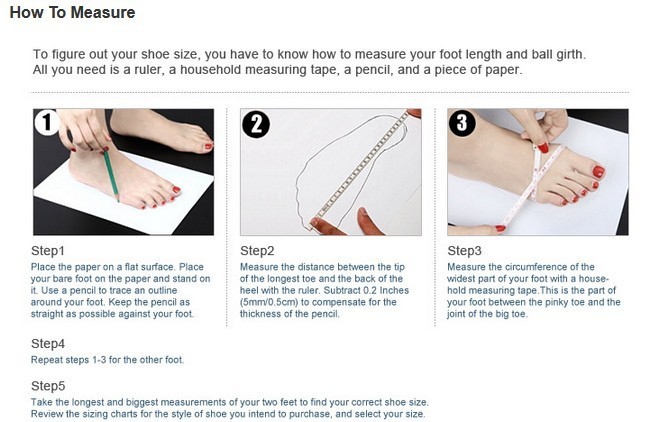 How To Measure

To figure out your shoe size, you have to know how to measure your foot length and ball girth. All you need is a ruler, a household measuring tape, a pencil, and a piece of paper.

1

2

3

Step1
Place the paper on a flat surface. Place your bare foot on the paper and stand on it. Use a pencil to trace an outline around your foot. Keep the pencil as straight as possible against your foot.

Step2
Measure the distance between the tip of the longest toe and the back of the heel with the ruler. Subtract 0.2 Inches (5mm/0.5cm) to compensate for the thickness of the pencil.

Step3
Measure the circumference of the widest part of your foot with a household measuring tape.This is the part of your foot between the pinky toe and the joint of the big toe.

Step4
Repeat steps 1-3 for the other foot.

Step5
Take the longest and biggest measurements of your two feet to find your correct shoe size. Review the sizing charts for the style of shoe you intend to purchase, and select your size.