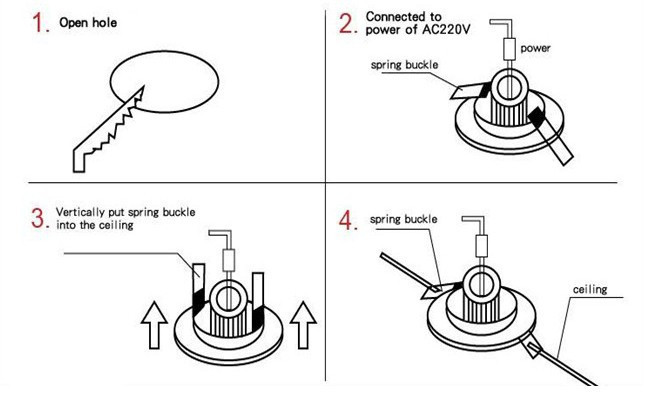 1. Open hole

2. Connected to power of AC220V

power

spring buckle

3. Vertically put spring buckle into the ceiling

4. spring buckle

ceiling