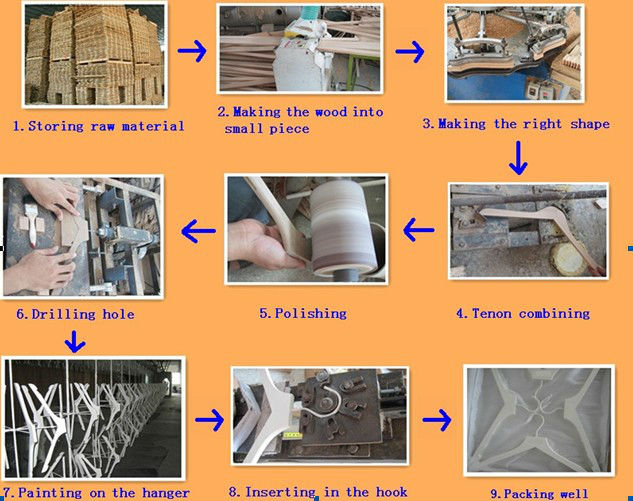 1. Storing raw material

2. Making the wood into small piece

3. Making the right shape

4. Tenon combining

5. Polishing

6. Drilling hole

7. Painting on the hanger

8. Inserting in the hook

9. Packing well