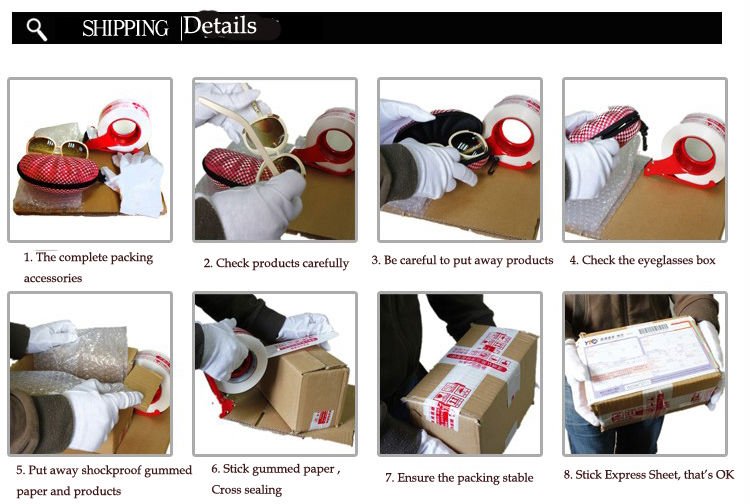 SHIPPING Details

1. The complete packing accessories

2. Check products carefully

3. Be careful to put away products

4. Check the eyeglasses box

5. Put away shockproof gummed paper and products

6. Stick gummed paper , Cross sealing

7. Ensure the packing stable

8. Stick Express Sheet, that's OK