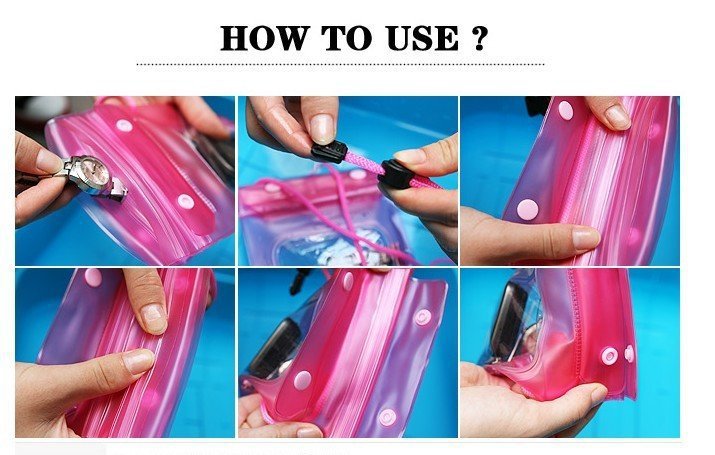 HOW TO USE ?