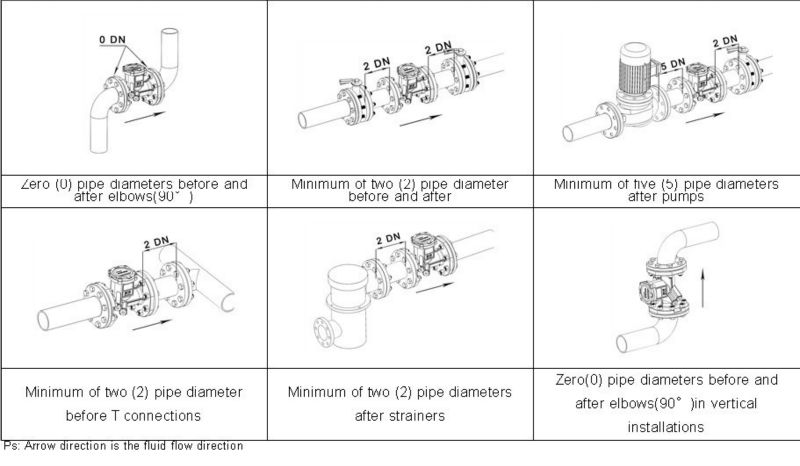 | 0 DN | 2 DN 2 DN | 5 DN 2 DN |
|---|---|---|
| Zero (0) pipe diameters before and after elbows(90° ) | Minimum of two (2) pipe diameter before and after | Minimum of five (5) pipe diameters after pumps |
| 2 DN | 2 DN | |
| Minimum of two (2) pipe diameter before T connections | Minimum of two (2) pipe diameters after strainers | Zero(0) pipe diameters before and after elbows(90° )in vertical installations |

Ps: Arrow direction is the fluid flow direction