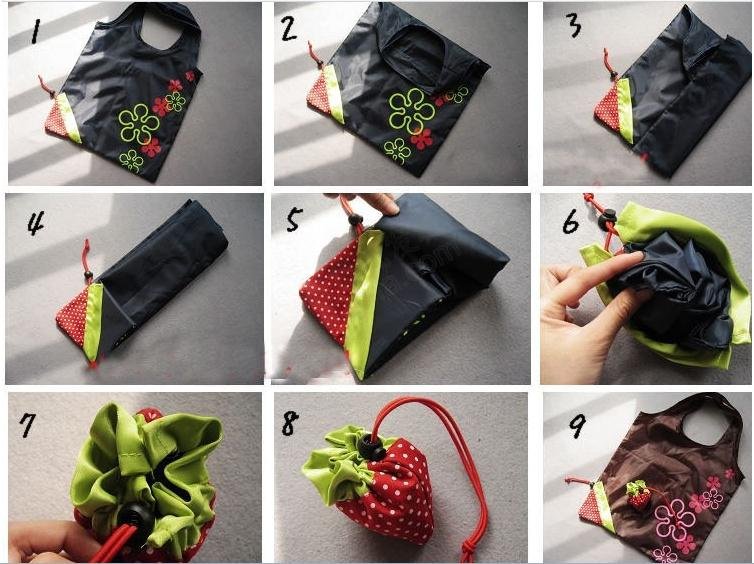 1
2
3
4
5
6
7
8
9