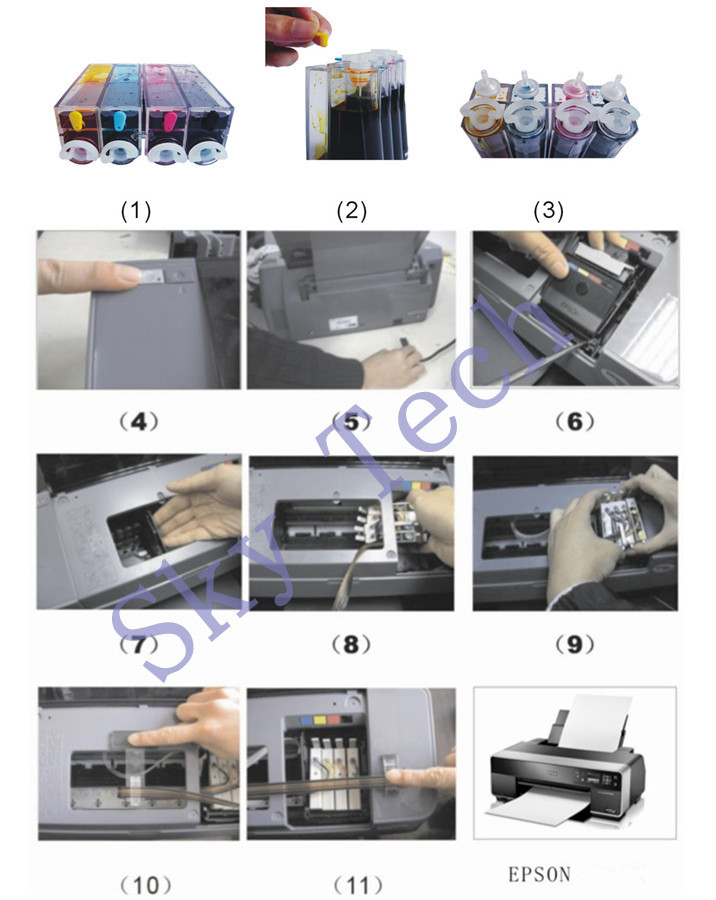 (1)

(2)

(3)

(4)

(5)

(6)

(7)

(8)

(9)

(10)

(11)

EPSON

Sky Tech