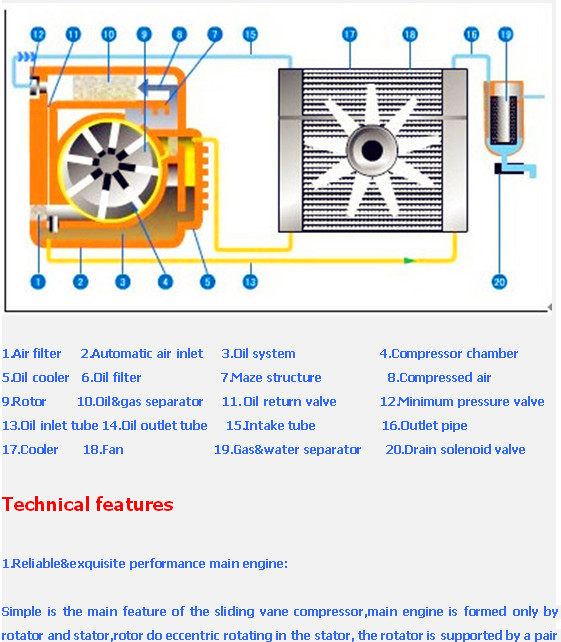 12 11 10 9 8 7 15 17 18 16 19

1 2 3 4 5 13 20

1.Air filter 2.Automatic air inlet 3.Oil system 4.Compressor chamber
5.Oil cooler 6.Oil filter 7.Maze structure 8.Compressed air
9.Rotor 10.Oil&gas separator 11.Oil return valve 12.Minimum pressure valve
13.Oil inlet tube 14.Oil outlet tube 15.Intake tube 16.Outlet pipe
17.Cooler 18.Fan 19.Gas&water separator 20.Drain solenoid valve

Technical features

1.Reliable&exquisite performance main engine:

Simple is the main feature of the sliding vane compressor,main engine is formed only by rotator and stator,rotor do eccentric rotating in the stator, the rotator is supported by a pair