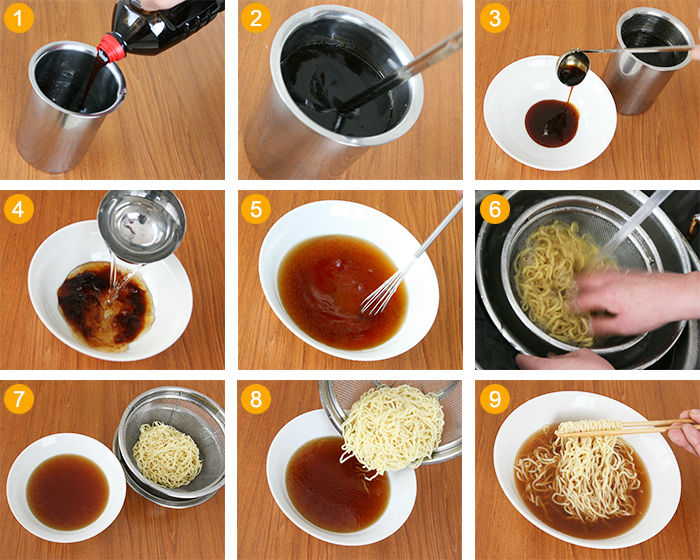 1

2

3

4

5

6

7

8

9