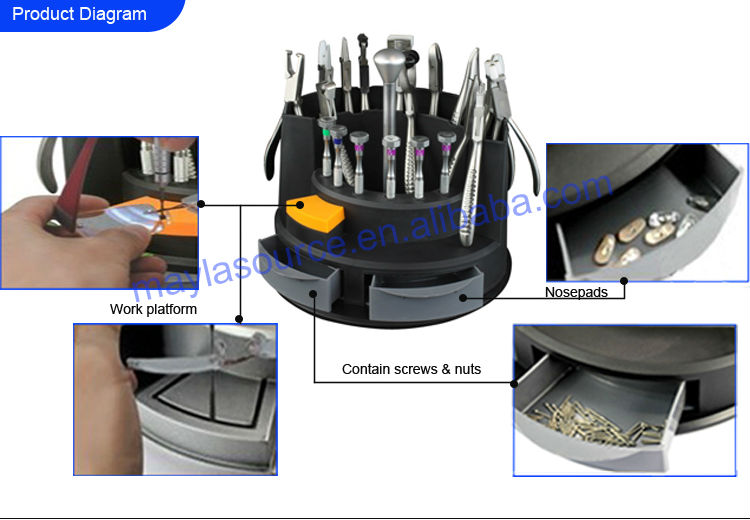 Product Diagram

maylasource.en.alibaba.com

Work platform

Nosepads

Contain screws & nuts