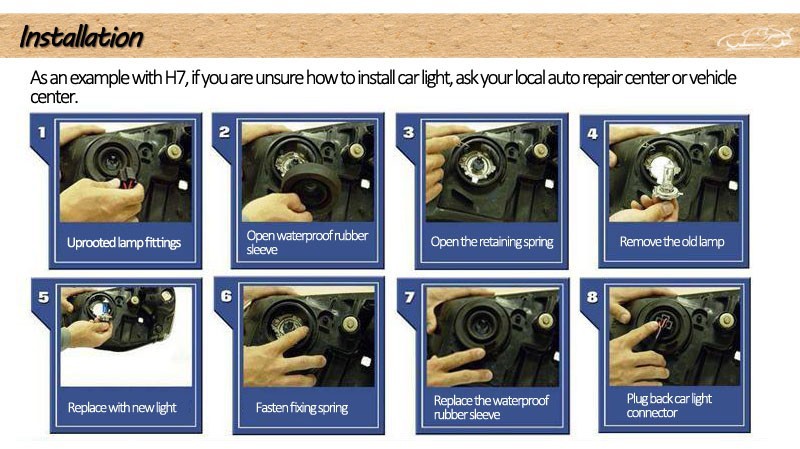 Installation

As an example with H7, if you are unsure how to install car light, ask your local auto repair center or vehicle center.

1
Uprooted lamp fittings

2
Open waterproof rubber sleeve

3
Open the retaining spring

4
Remove the old lamp

5
Replace with new light

6
Fasten fixing spring

7
Replace the waterproof rubber sleeve

8
Plug back car light connector