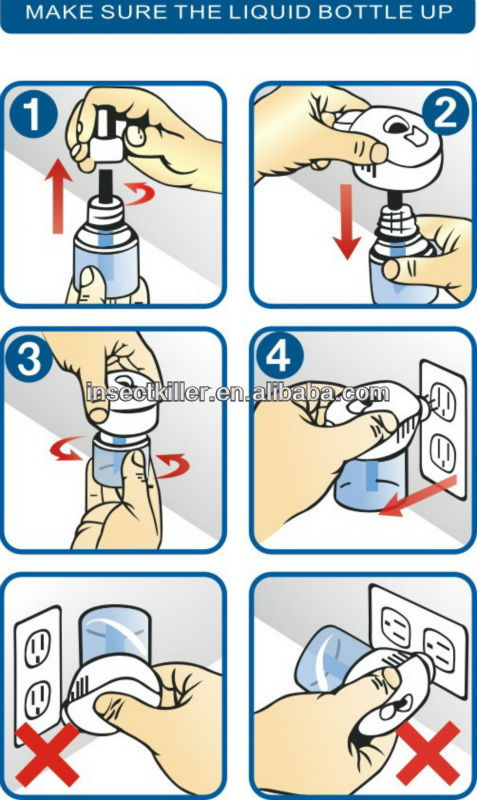 MAKE SURE THE LIQUID BOTTLE UP

1

2

3

4

insectkiller.en.alibaba.com