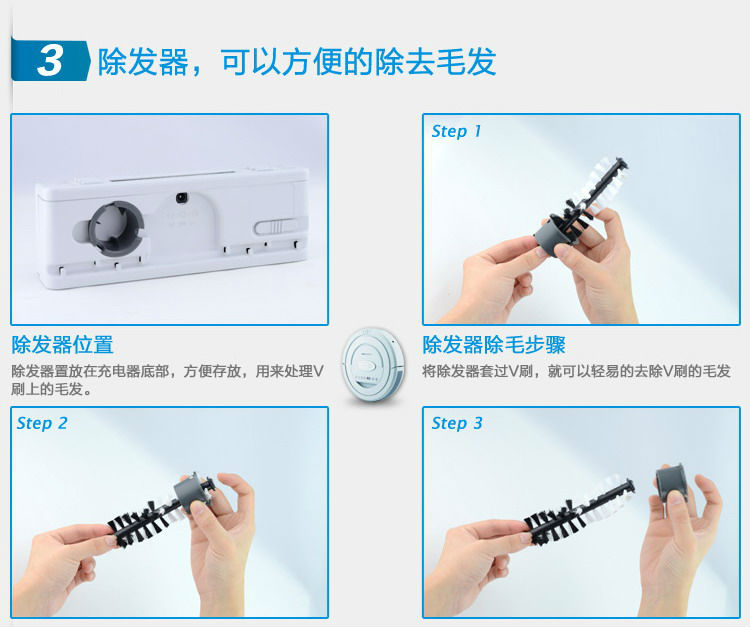 3 除发器，可以方便的除去毛发

Step 1

除发器位置

除发器置放在充电器底部，方便存放，用来处理V刷上的毛发。

除发器除毛步骤

将除发器套过V刷，就可以轻易的去除V刷的毛发

Step 2

Step 3