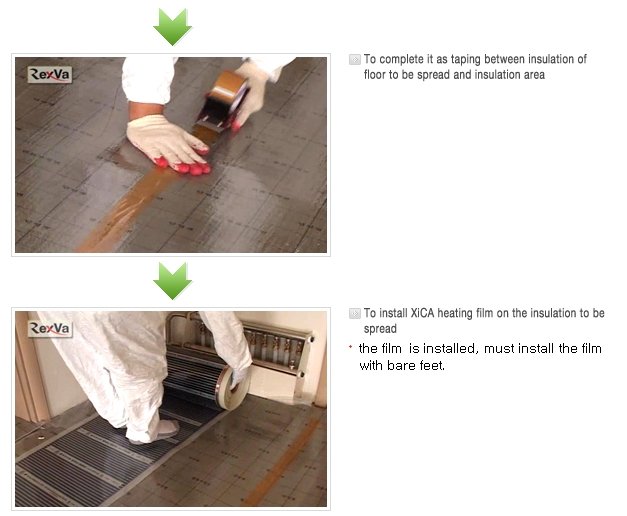 RexVa

To complete it as taping between insulation of floor to be spread and insulation area

RexVa

To install XiCA heating film on the insulation to be spread

* the film is installed, must install the film with bare feet.