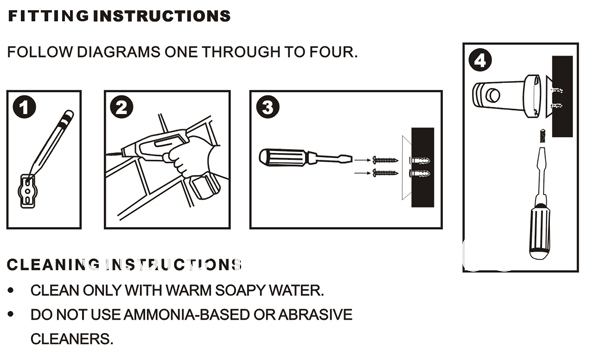 FITTING INSTRUCTIONS

FOLLOW DIAGRAMS ONE THROUGH TO FOUR.

1

2

3

4

CLEANING INSTRUCTIONS

• CLEAN ONLY WITH WARM SOAPY WATER.

• DO NOT USE AMMONIA-BASED OR ABRASIVE CLEANERS.