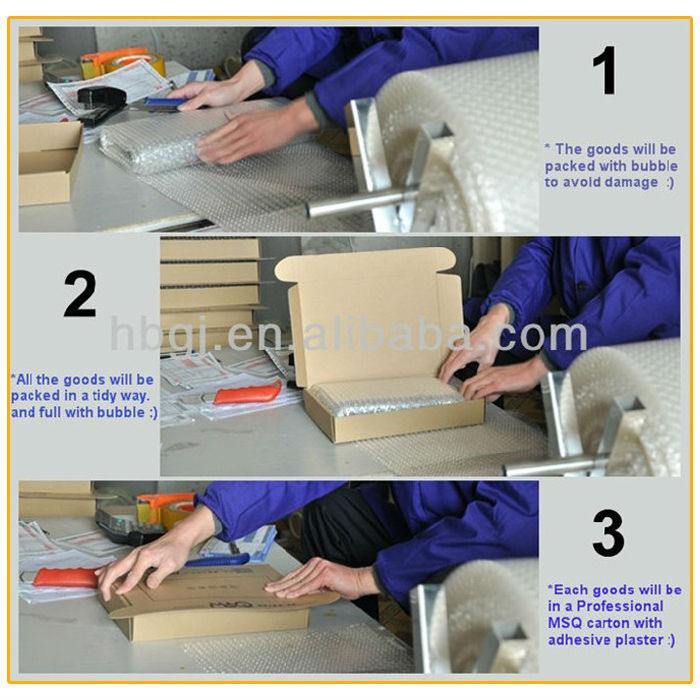 1

* The goods will be packed with bubble to avoid damage :)

2

*All the goods will be packed in a tidy way. and full with bubble :)

hbgj.en.alibaba.com

3

*Each goods will be in a Professional MSQ carton with adhesive plaster :)