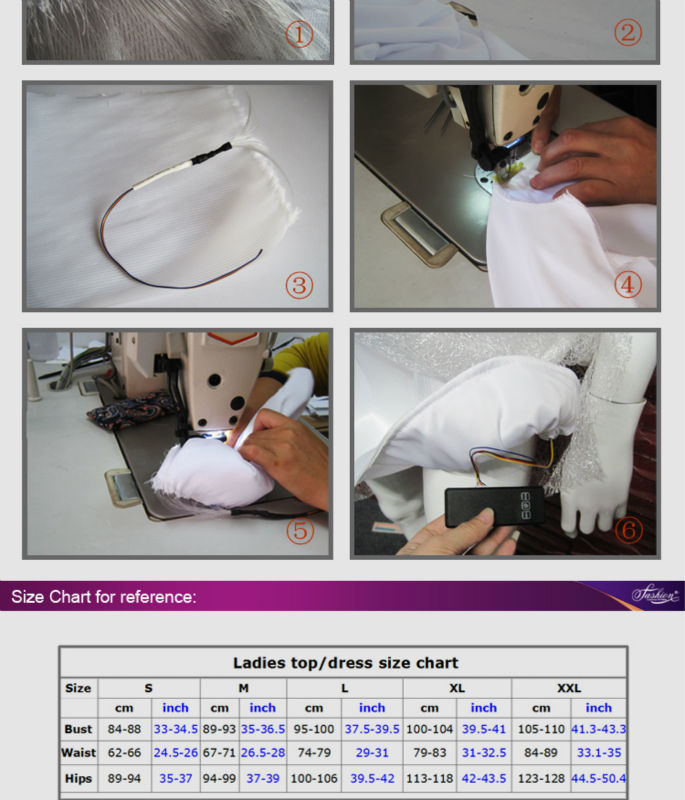 ①

②

③

④

⑤

⑥

Size Chart for reference:

Fashion

Ladies top/dress size chart

| Size | S | | M | | L | | XL | | XXL | |
|---|---|---|---|---|---|---|---|---|---|---|
| | cm | inch | cm | inch | cm | inch | cm | inch | cm | inch |
| Bust | 84-88 | 33-34.5 | 89-93 | 35-36.5 | 95-100 | 37.5-39.5 | 100-104 | 39.5-41 | 105-110 | 41.3-43.3 |
| Waist | 62-66 | 24.5-26 | 67-71 | 26.5-28 | 74-79 | 29-31 | 79-83 | 31-32.5 | 84-89 | 33.1-35 |
| Hips | 89-94 | 35-37 | 94-99 | 37-39 | 100-106 | 39.5-42 | 113-118 | 42-43.5 | 123-128 | 44.5-50.4 |