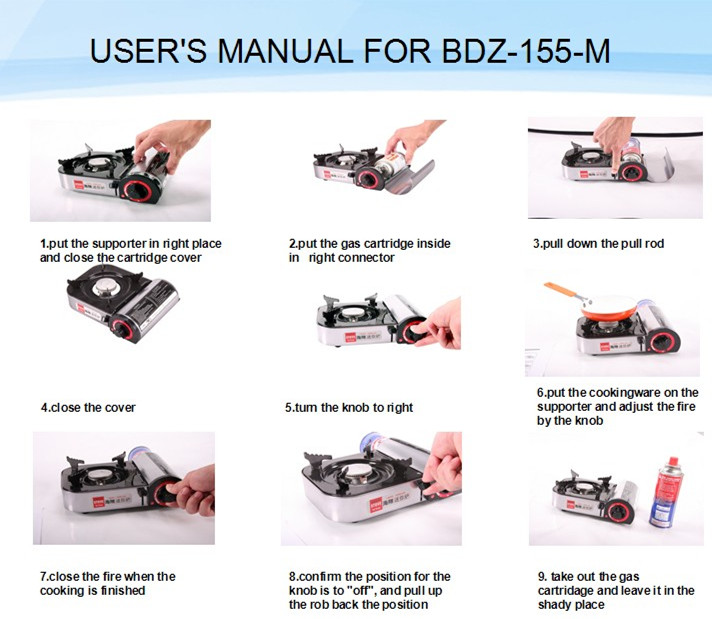 USER'S MANUAL FOR BDZ-155-M

1.put the supporter in right place and close the cartridge cover

2.put the gas cartridge inside in right connector

3.pull down the pull rod

4.close the cover

5.turn the knob to right

6.put the cookingware on the supporter and adjust the fire by the knob

7.close the fire when the cooking is finished

8.confirm the position for the knob is to "off", and pull up the rob back the position

9. take out the gas cartridage and leave it in the shady place