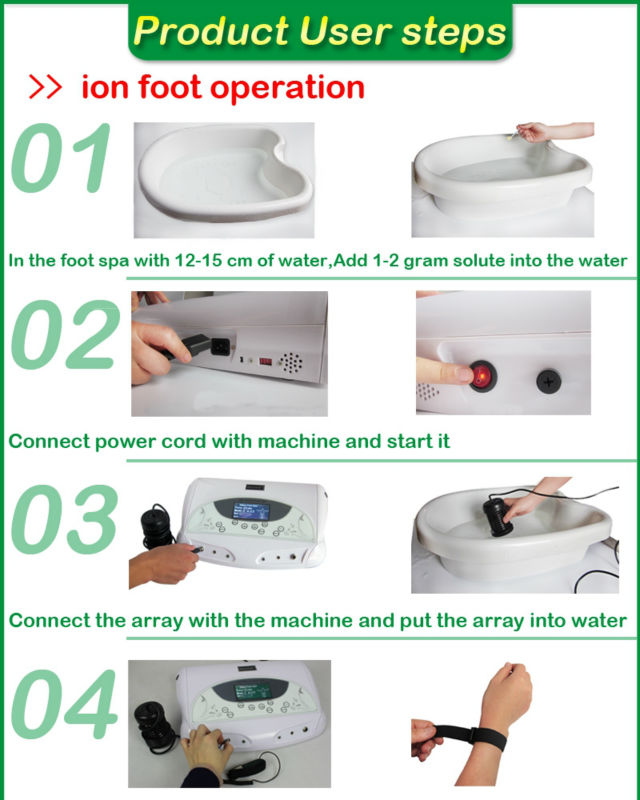 Product User steps

>> ion foot operation

01

In the foot spa with 12-15 cm of water,Add 1-2 gram solute into the water

02

Connect power cord with machine and start it

03

Connect the array with the machine and put the array into water

04