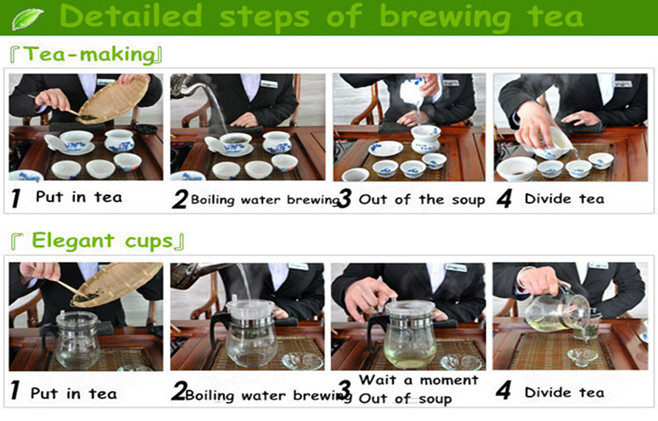 Detailed steps of brewing tea

『Tea-making』

1 Put in tea

2 Boiling water brewing

3 Out of the soup

4 Divide tea

『 Elegant cups』

1 Put in tea

2 Boiling water brewing

3 Wait a moment Out of soup

4 Divide tea