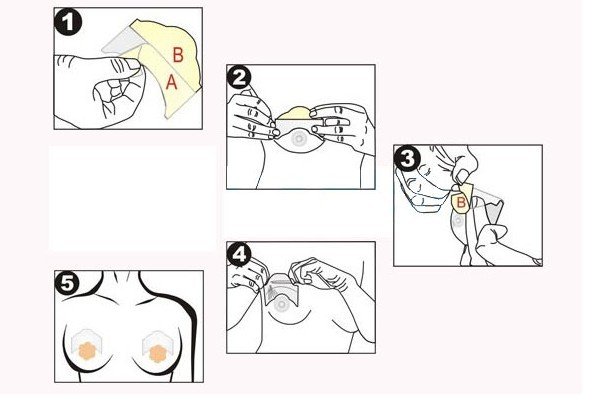 1
B
A
2
3
B
4
5