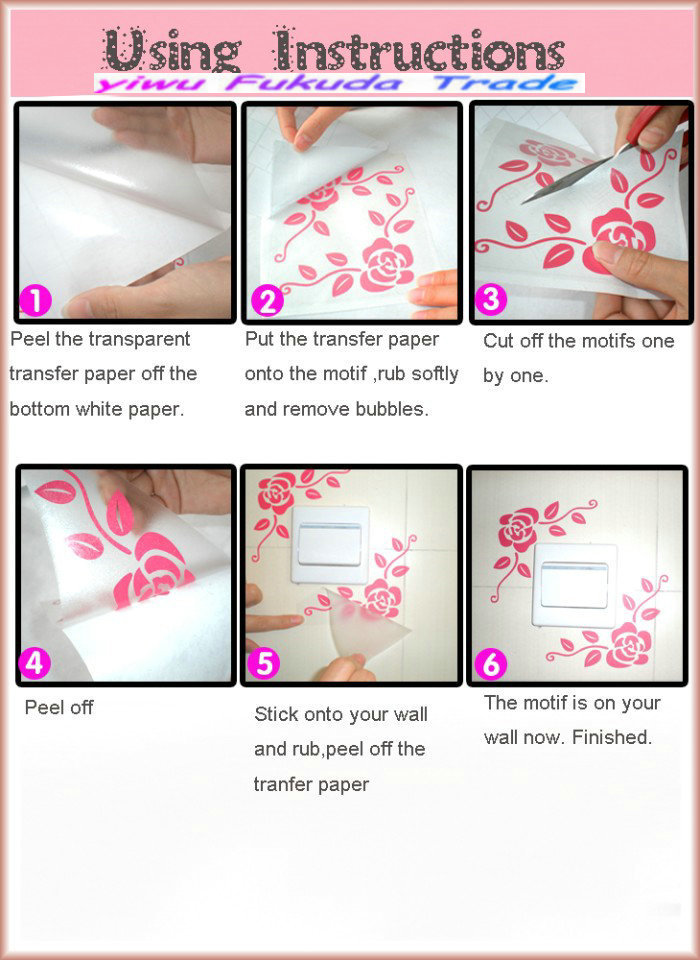 Using Instructions

yiwu Fukuda Trade

1

Peel the transparent transfer paper off the bottom white paper.

2

Put the transfer paper onto the motif ,rub softly and remove bubbles.

3

Cut off the motifs one by one.

4

Peel off

5

Stick onto your wall and rub,peel off the tranfer paper

6

The motif is on your wall now. Finished.