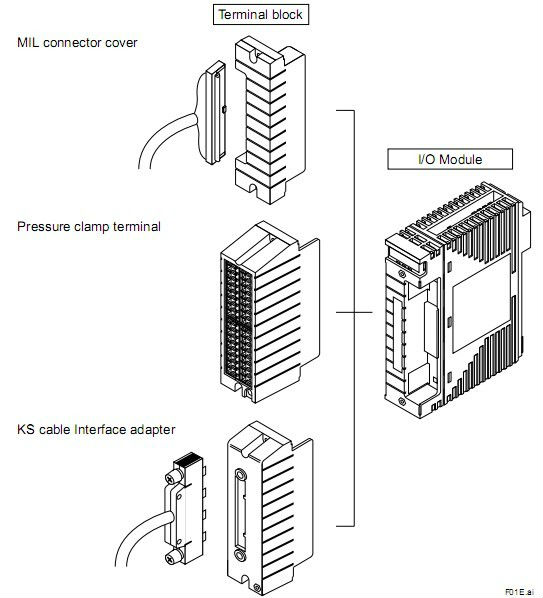 Terminal block

MIL connector cover

I/O Module

Pressure clamp terminal

KS cable Interface adapter

F01E.ai