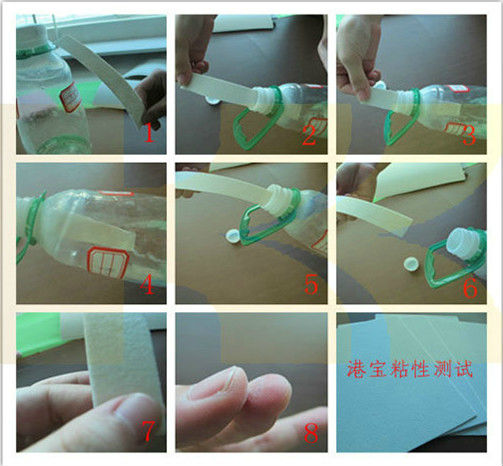 1
2
3
4
5
6
7
8
港宝粘性测试