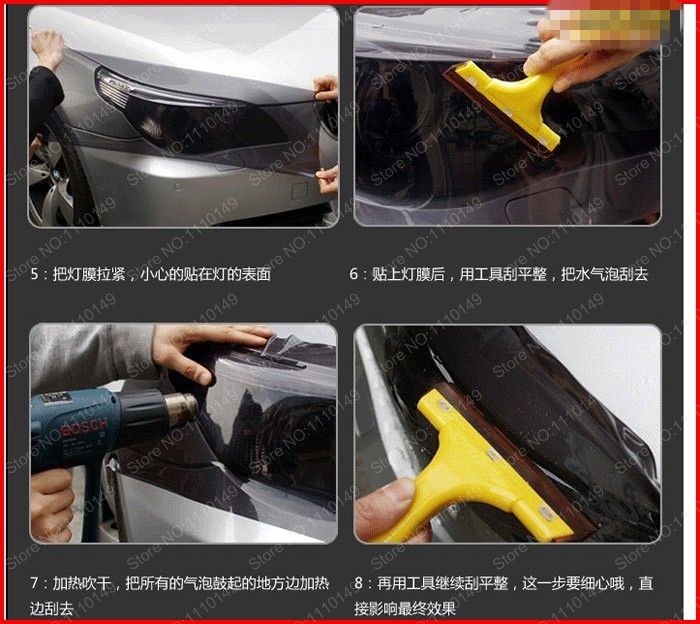 5：把灯膜拉紧，小心的贴在灯的表面

6：贴上灯膜后，用工具刮平整，把水气泡刮去

BOSCH

7：加热吹干，把所有的气泡鼓起的地方边加热边刮去

8：再用工具继续刮平整，这一步要细心哦，直接影响最终效果

Store NO:1110149